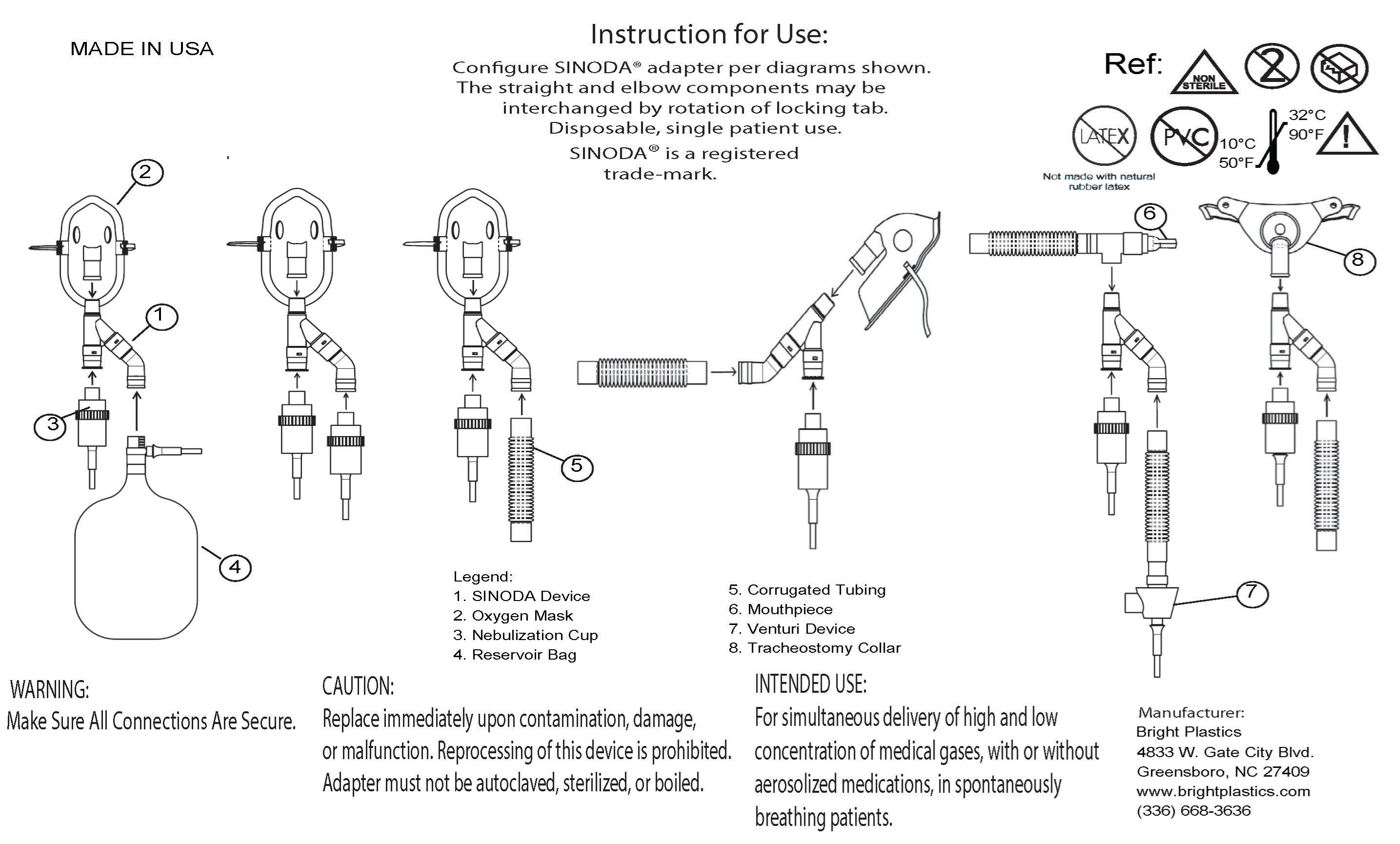 MADE IN USA

Instruction for Use:

Configure SINODA® adapter per diagrams shown. The straight and elbow components may be interchanged by rotation of locking tab. Disposable, single patient use.

SINODA® is a registered trade-mark.

Ref:

NON STERILE

2

LATEX

Not made with natural rubber latex

PVC

10°C 50°F

32°C 90°F

!

2

1

3

4

5

6

8

7

Legend:
1. SINODA Device
2. Oxygen Mask
3. Nebulization Cup
4. Reservoir Bag

5. Corrugated Tubing
6. Mouthpiece
7. Venturi Device
8. Tracheostomy Collar

WARNING:
Make Sure All Connections Are Secure.

CAUTION:
Replace immediately upon contamination, damage, or malfunction. Reprocessing of this device is prohibited. Adapter must not be autoclaved, sterilized, or boiled.

INTENDED USE:
For simultaneous delivery of high and low concentration of medical gases, with or without aerosolized medications, in spontaneously breathing patients.

Manufacturer:
Bright Plastics
4833 W. Gate City Blvd.
Greensboro, NC 27409
www.brightplastics.com
(336) 668-3636